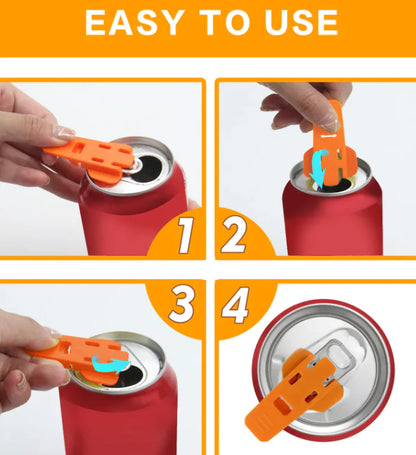 EASY TO USE

1

2

3

4