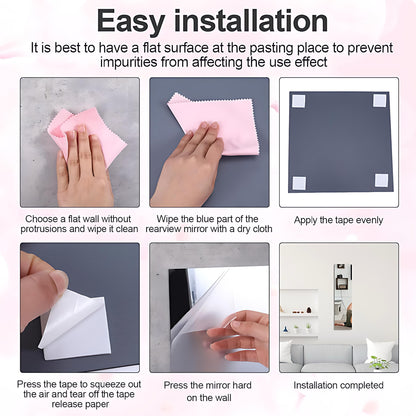 Easy installation

It is best to have a flat surface at the pasting place to prevent impurities from affecting the use effect

Choose a flat wall without protrusions and wipe it clean

Wipe the blue part of the rearview mirror with a dry cloth

Apply the tape evenly

Press the tape to squeeze out the air and tear off the tape release paper

Press the mirror hard on the wall

Installation completed