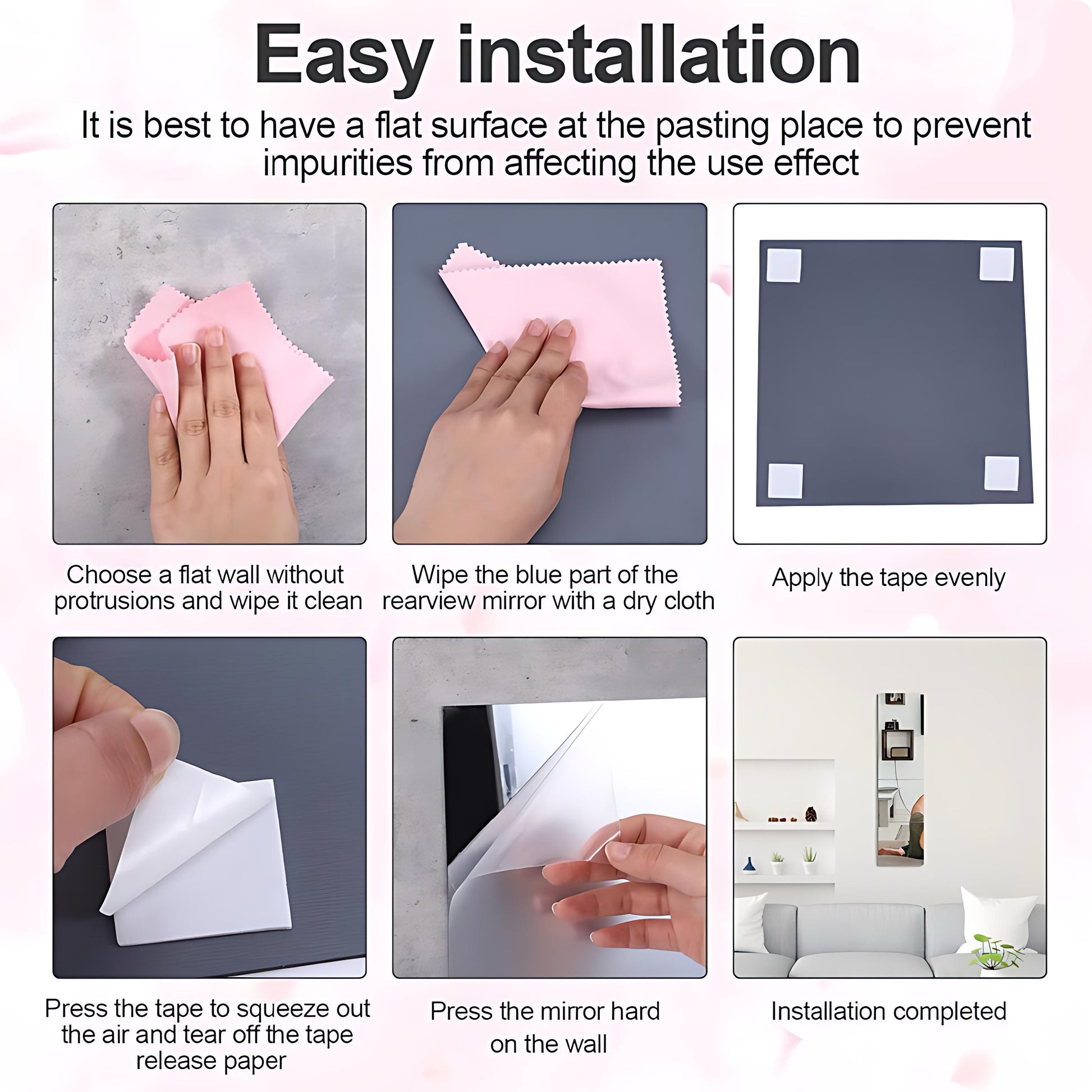 Easy installation

It is best to have a flat surface at the pasting place to prevent impurities from affecting the use effect

Choose a flat wall without protrusions and wipe it clean

Wipe the blue part of the rearview mirror with a dry cloth

Apply the tape evenly

Press the tape to squeeze out the air and tear off the tape release paper

Press the mirror hard on the wall

Installation completed