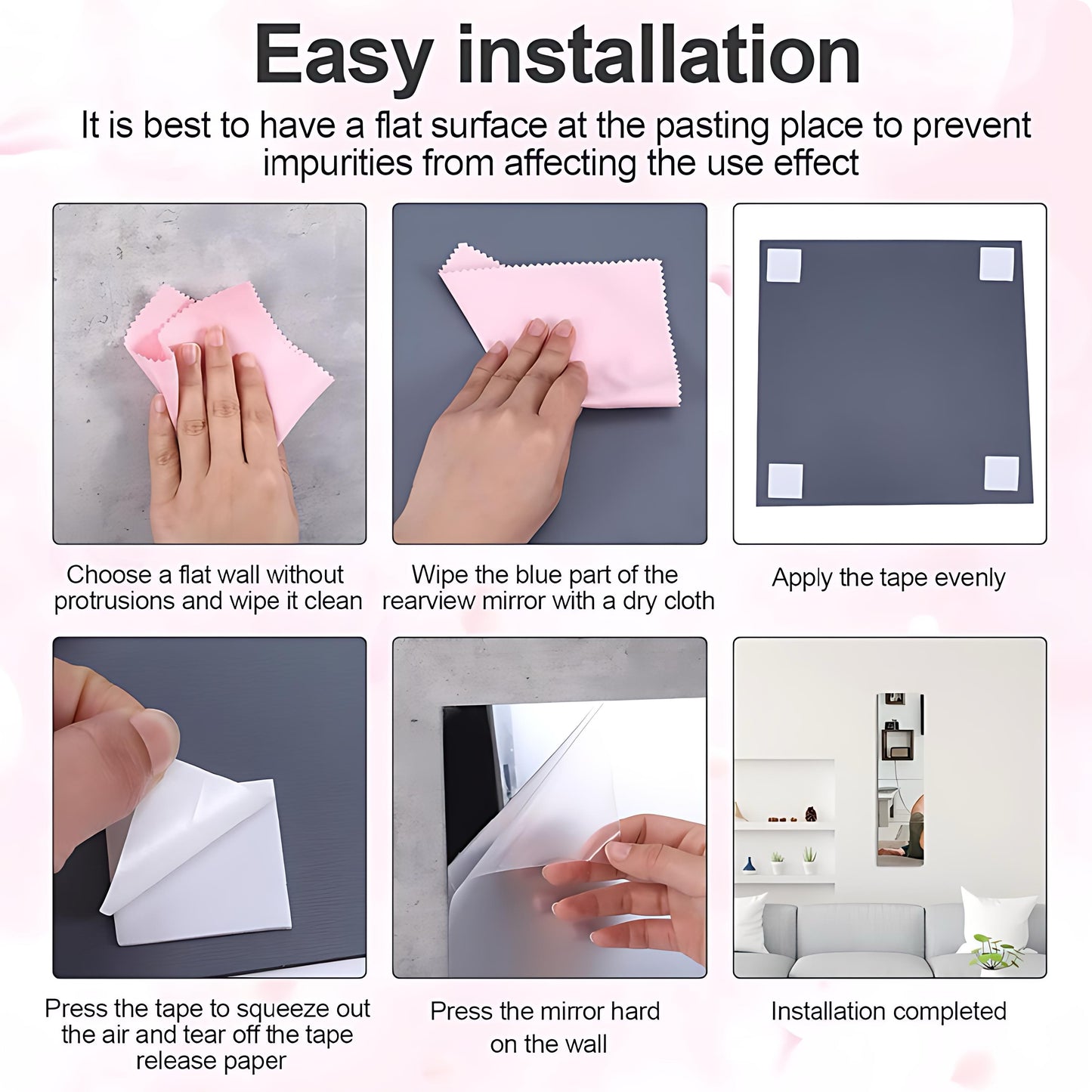 Easy installation

It is best to have a flat surface at the pasting place to prevent impurities from affecting the use effect

Choose a flat wall without protrusions and wipe it clean

Wipe the blue part of the rearview mirror with a dry cloth

Apply the tape evenly

Press the tape to squeeze out the air and tear off the tape release paper

Press the mirror hard on the wall

Installation completed