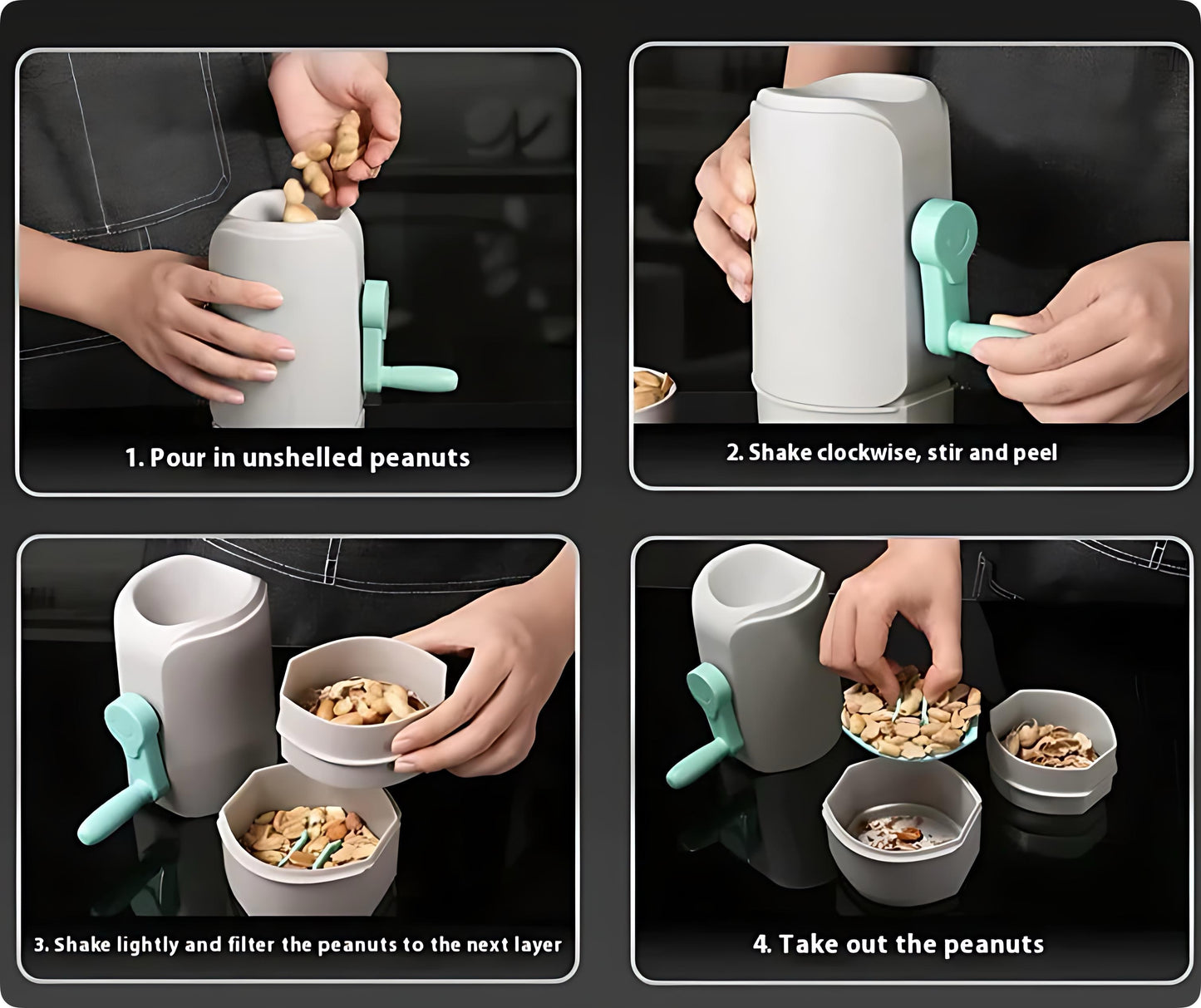 1. Pour in unshelled peanuts

2. Shake clockwise, stir and peel

3. Shake lightly and filter the peanuts to the next layer

4. Take out the peanuts