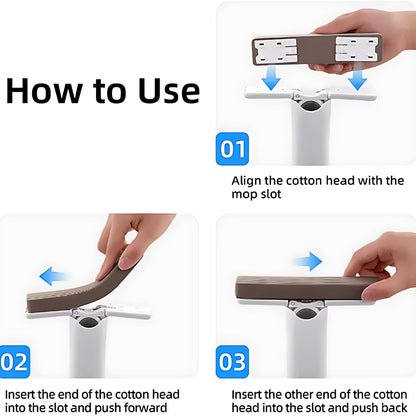 How to Use

01

Align the cotton head with the mop slot

02

Insert the end of the cotton head into the slot and push forward

03

Insert the other end of the cotton head into the slot and push back