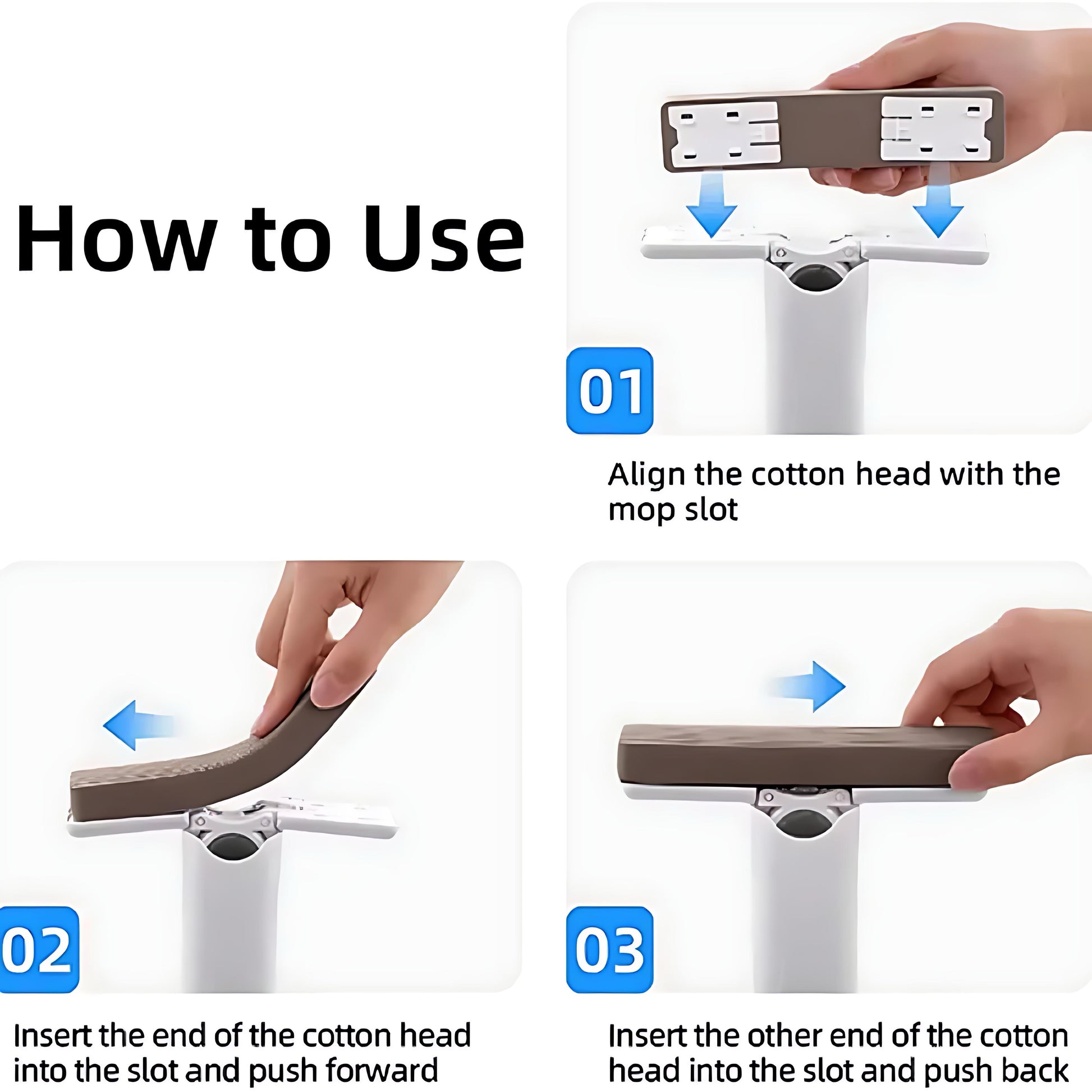 How to Use

01

Align the cotton head with the mop slot

02

Insert the end of the cotton head into the slot and push forward

03

Insert the other end of the cotton head into the slot and push back