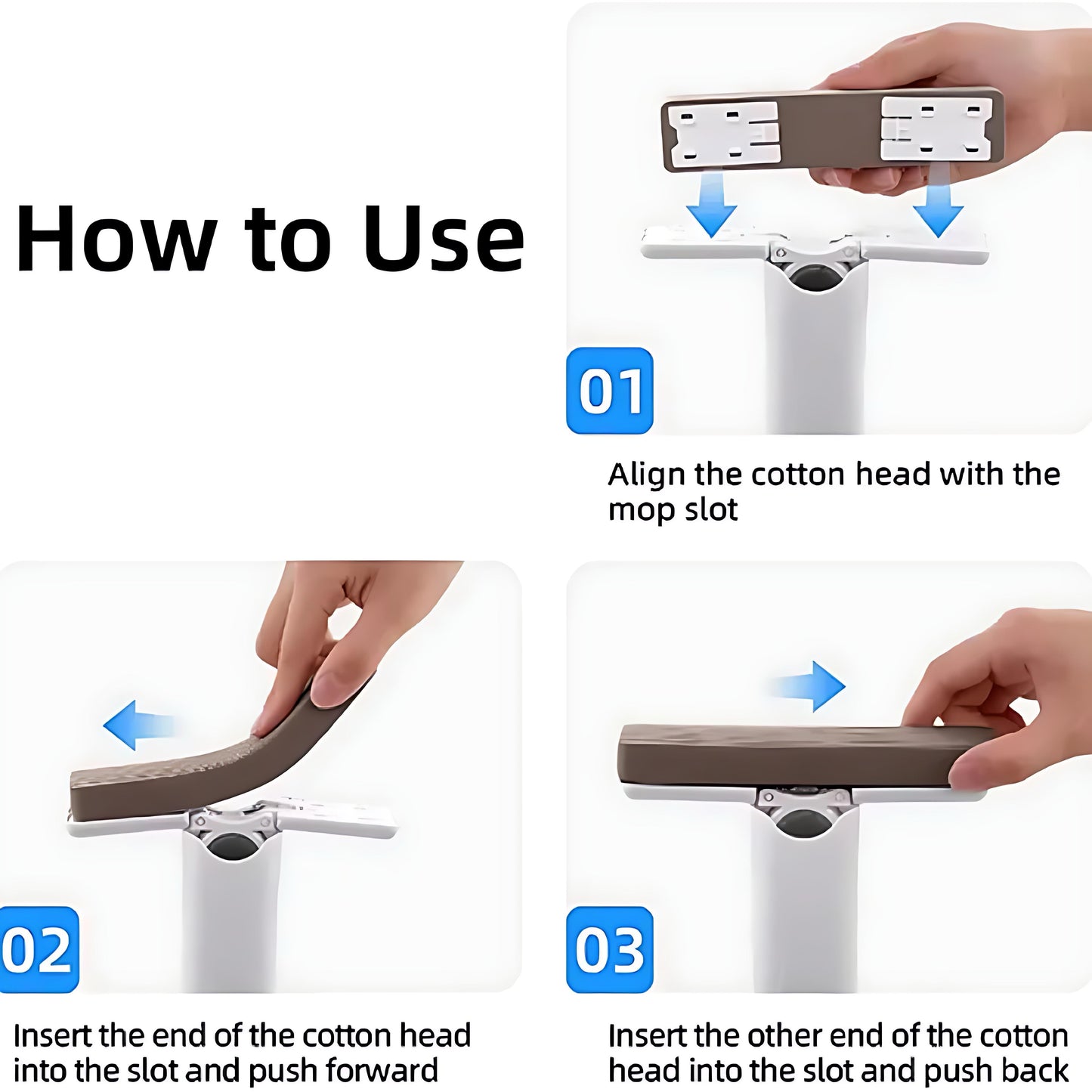 How to Use

01

Align the cotton head with the mop slot

02

Insert the end of the cotton head into the slot and push forward

03

Insert the other end of the cotton head into the slot and push back