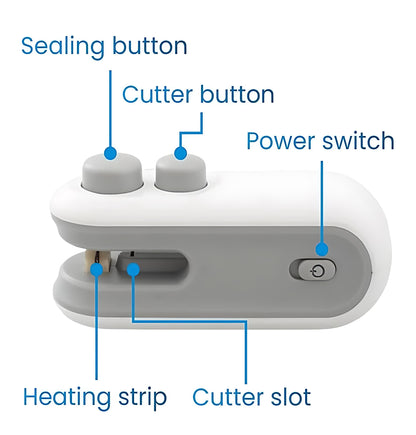 Sealing button

Cutter button

Power switch

Heating strip

Cutter slot