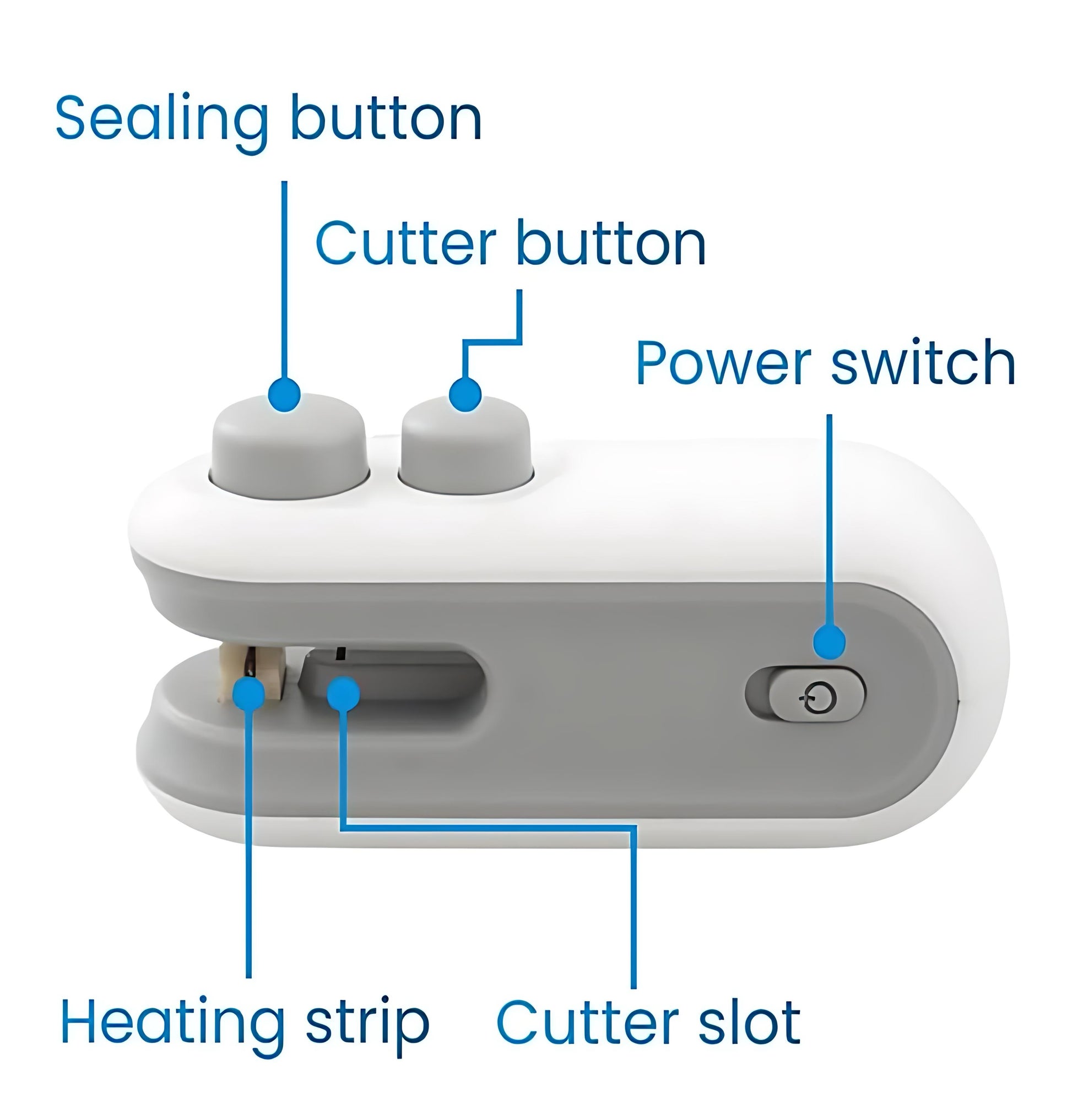 Sealing button

Cutter button

Power switch

Heating strip

Cutter slot