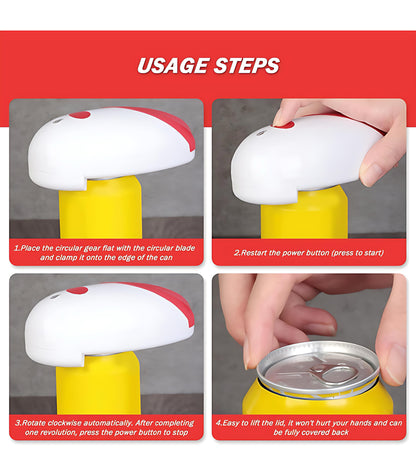 USAGE STEPS

1.Place the circular gear flat with the circular blade and clamp it onto the edge of the can

2.Restart the power button (press to start)

3.Rotate clockwise automatically. After completing one revolution, press the power button to stop

4.Easy to lift the lid, it won't hurt your hands and can be fully covered back