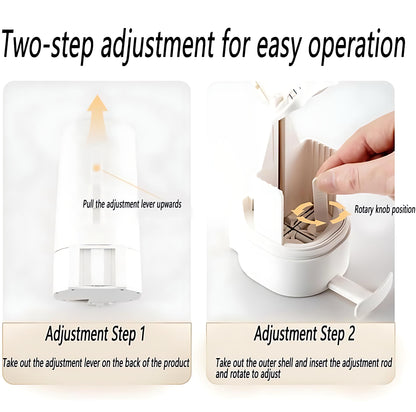 Two-step adjustment for easy operation

Pull the adjustment lever upwards

Adjustment Step 1

Take out the adjustment lever on the back of the product

Rotary knob position

Adjustment Step 2

Take out the outer shell and insert the adjustment rod and rotate to adjust