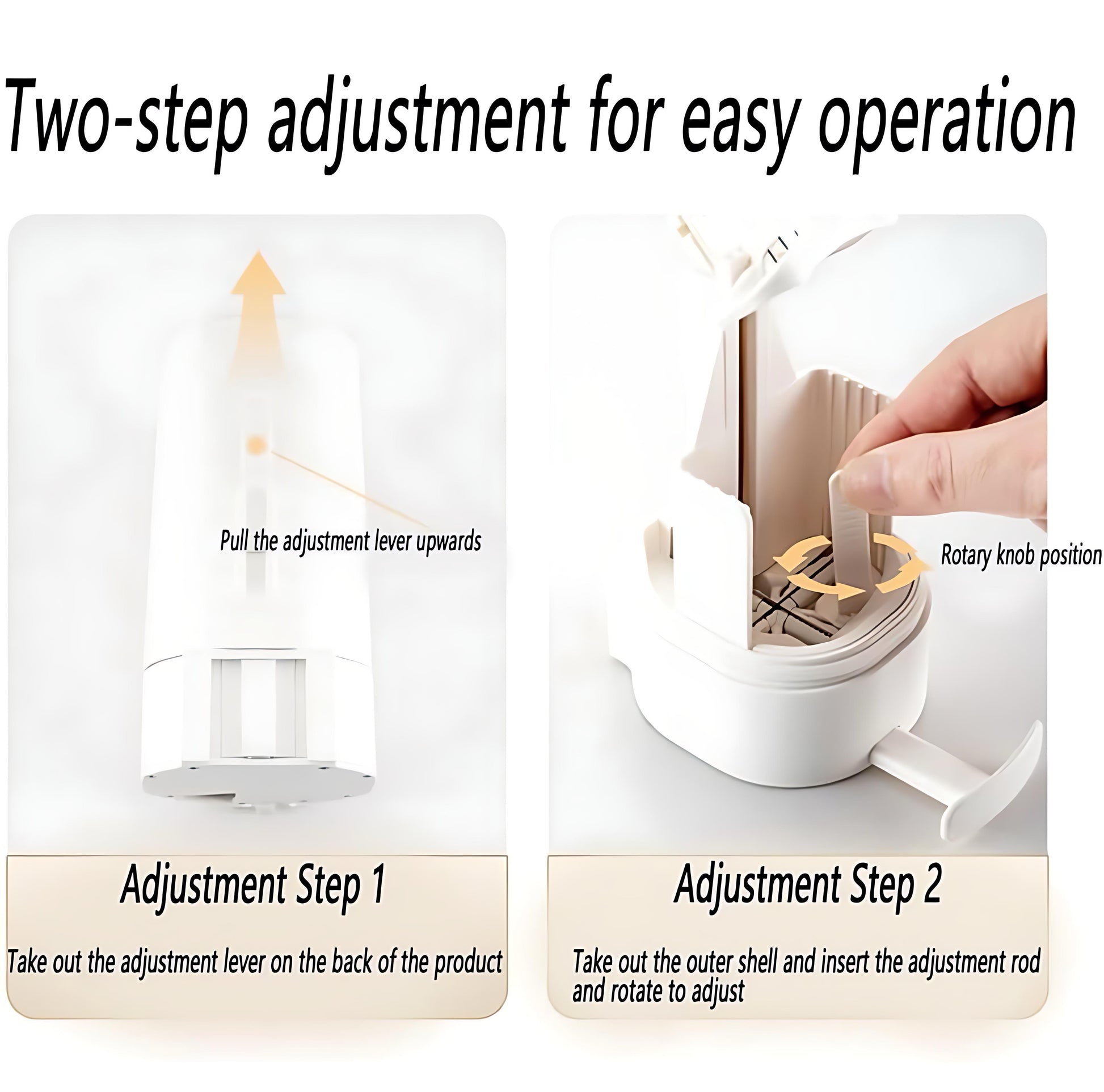 Two-step adjustment for easy operation

Pull the adjustment lever upwards

Adjustment Step 1

Take out the adjustment lever on the back of the product

Rotary knob position

Adjustment Step 2

Take out the outer shell and insert the adjustment rod and rotate to adjust